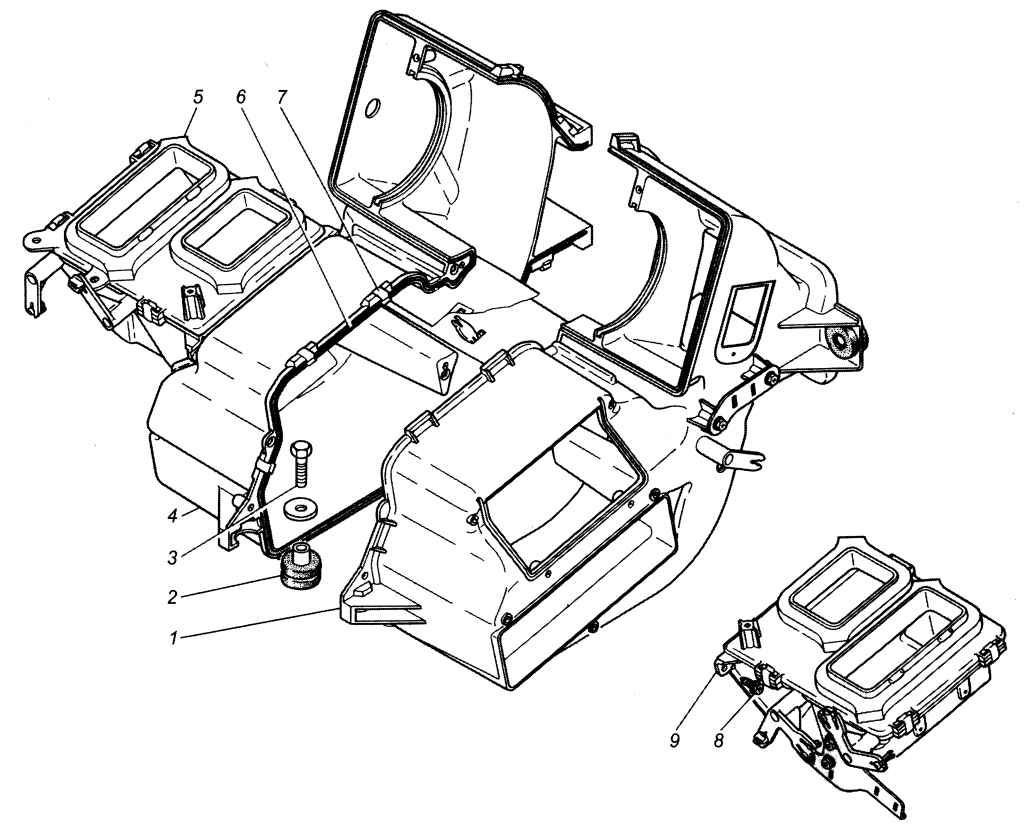 5
6
7
4
3
2
1
9
8