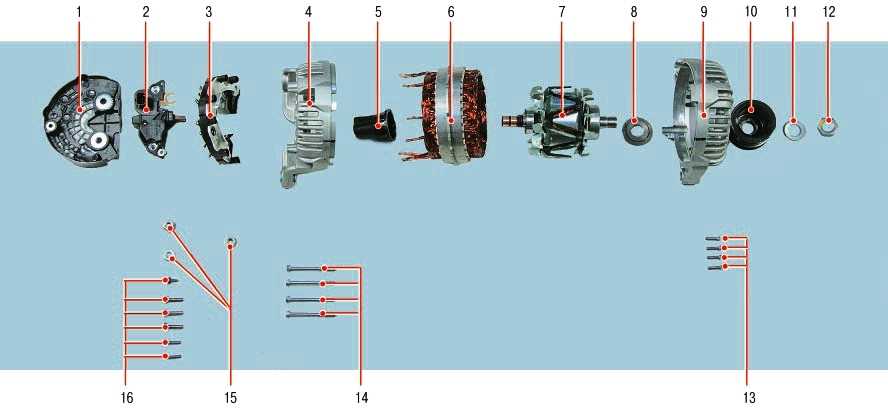 1 2 3 4 5 6 7 8 9 10 11 12

16 15 14 13